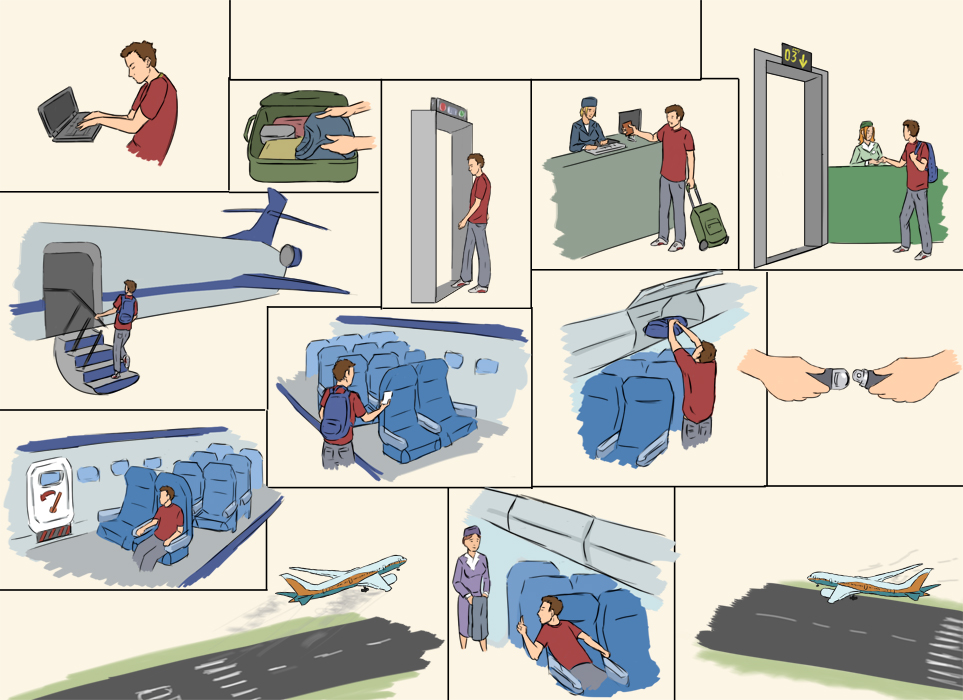 03